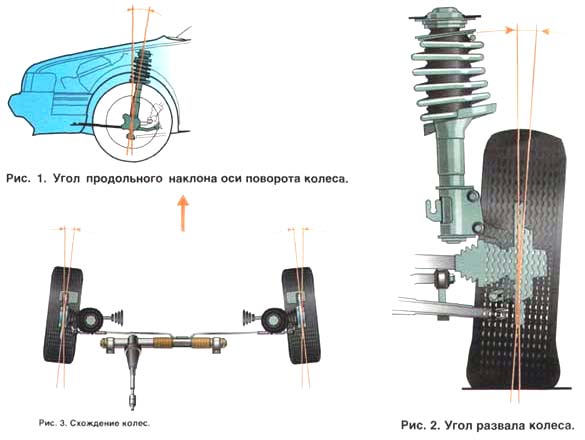 Рис. 1. Угол продольного наклона оси поворота колеса.

Рис. 3. Схождение колес.

Рис. 2. Угол развала колеса.